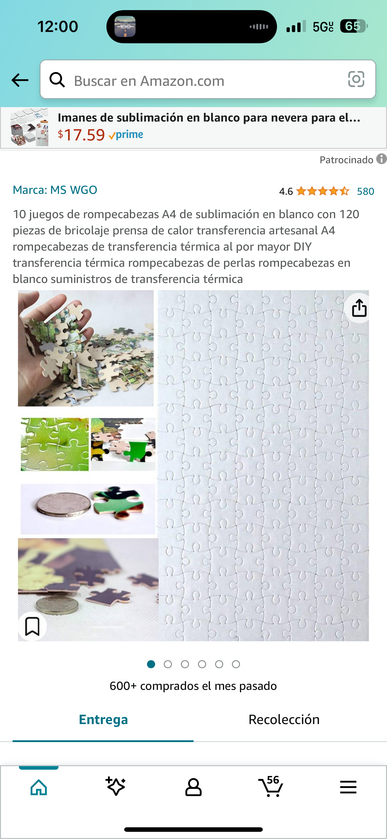 12:00

5G 65

Buscar en Amazon.com

Imanes de sublimación en blanco para nevera para el...
$17.59 prime

Patrocinado

Marca: MS WGO

4.6 580

10 juegos de rompecabezas A4 de sublimación en blanco con 120 piezas de bricolaje prensa de calor transferencia artesanal A4 rompecabezas de transferencia térmica al por mayor DIY transferencia térmica rompecabezas de perlas rompecabezas en blanco suministros de transferencia térmica

600+ comprados el mes pasado

Entrega

Recolección

56